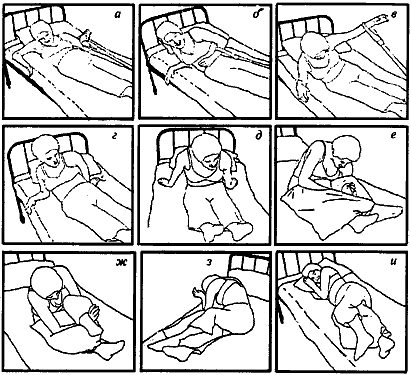 а
б
в
г
д
е
ж
з
и